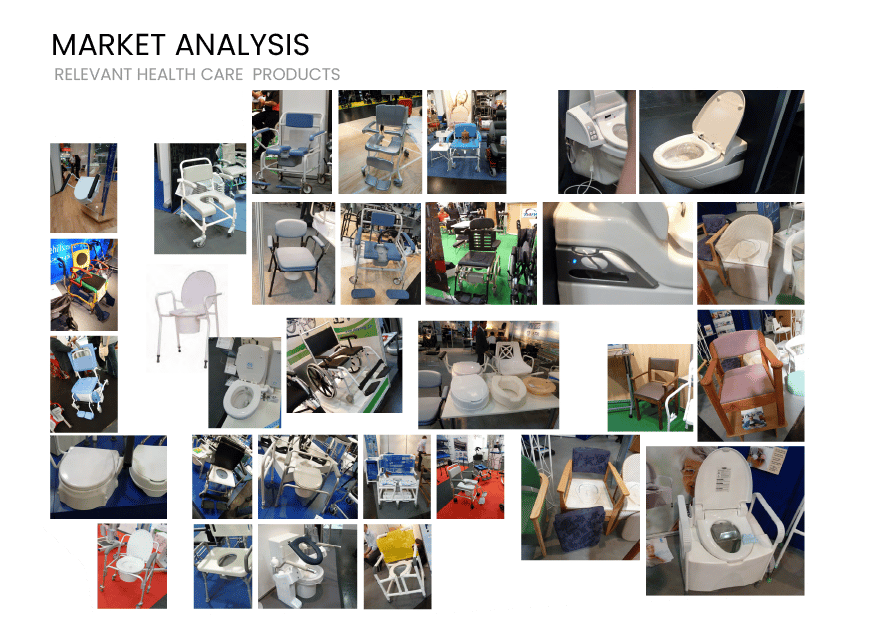 MARKET ANALYSIS
RELEVANT HEALTH CARE PRODUCTS