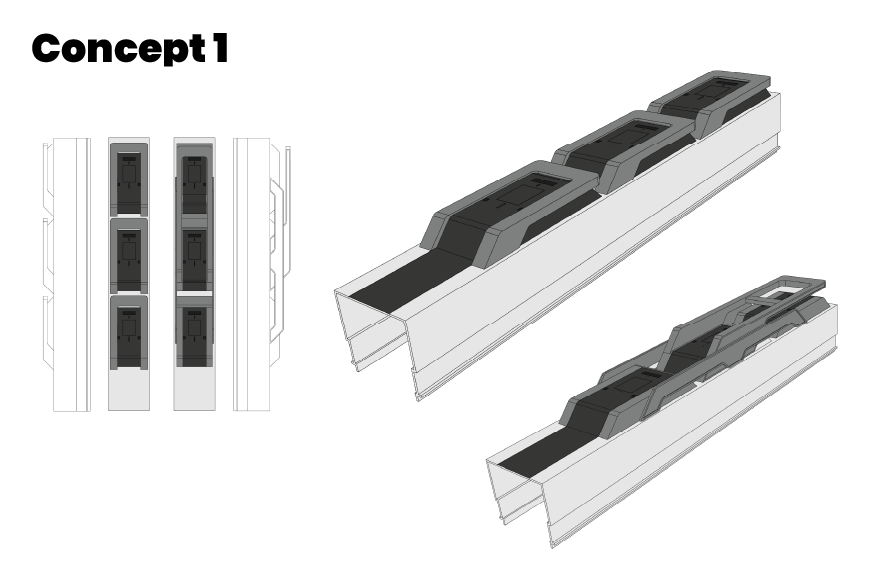 Concept 1