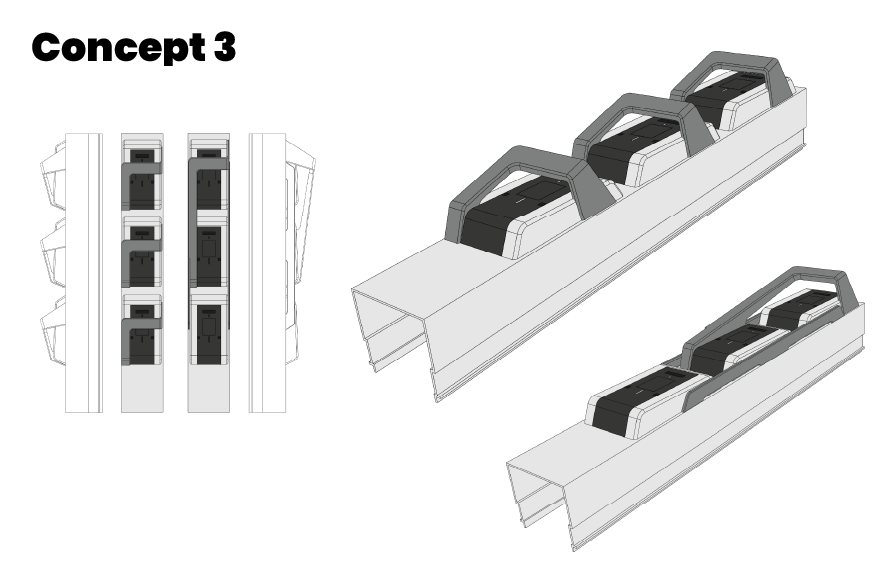 Concept 3