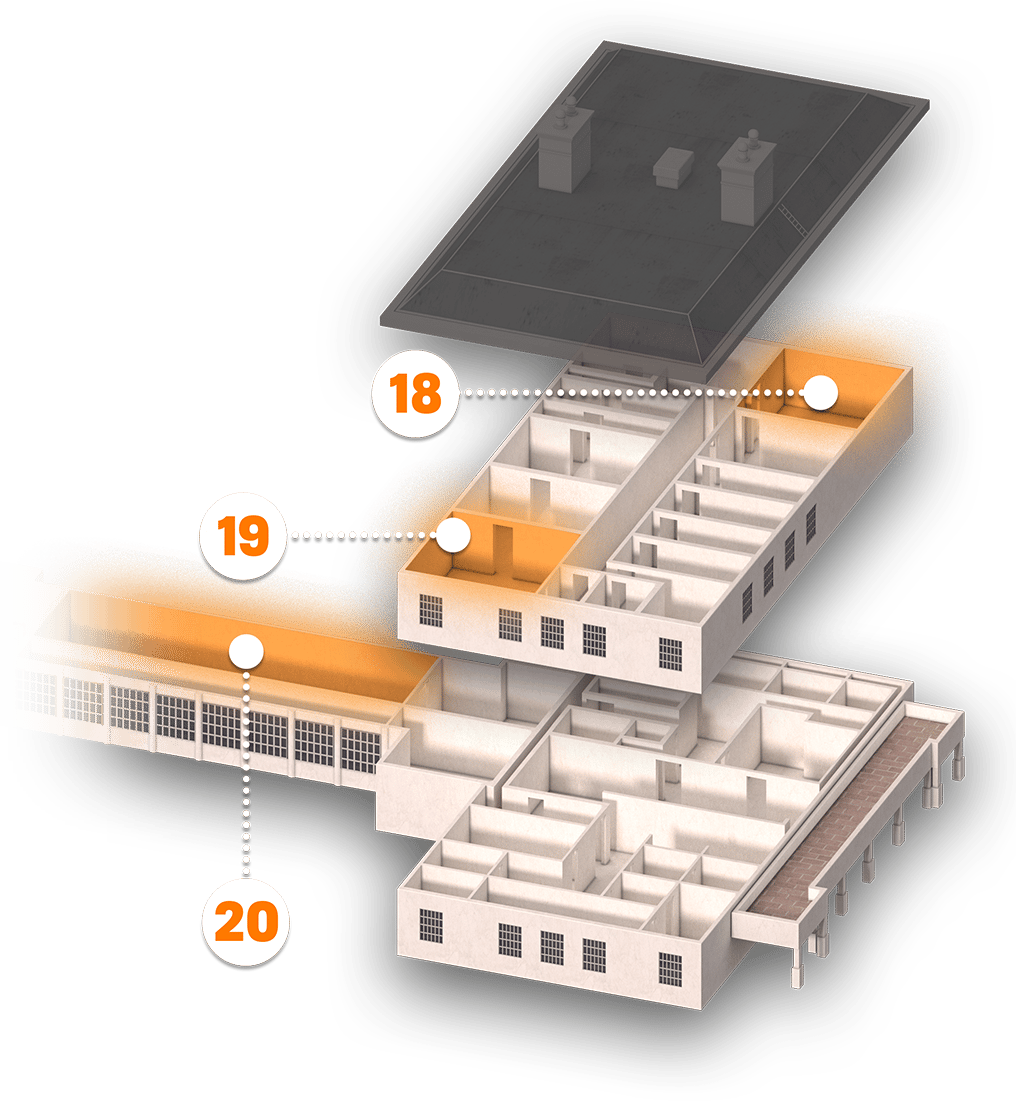 18

19

20