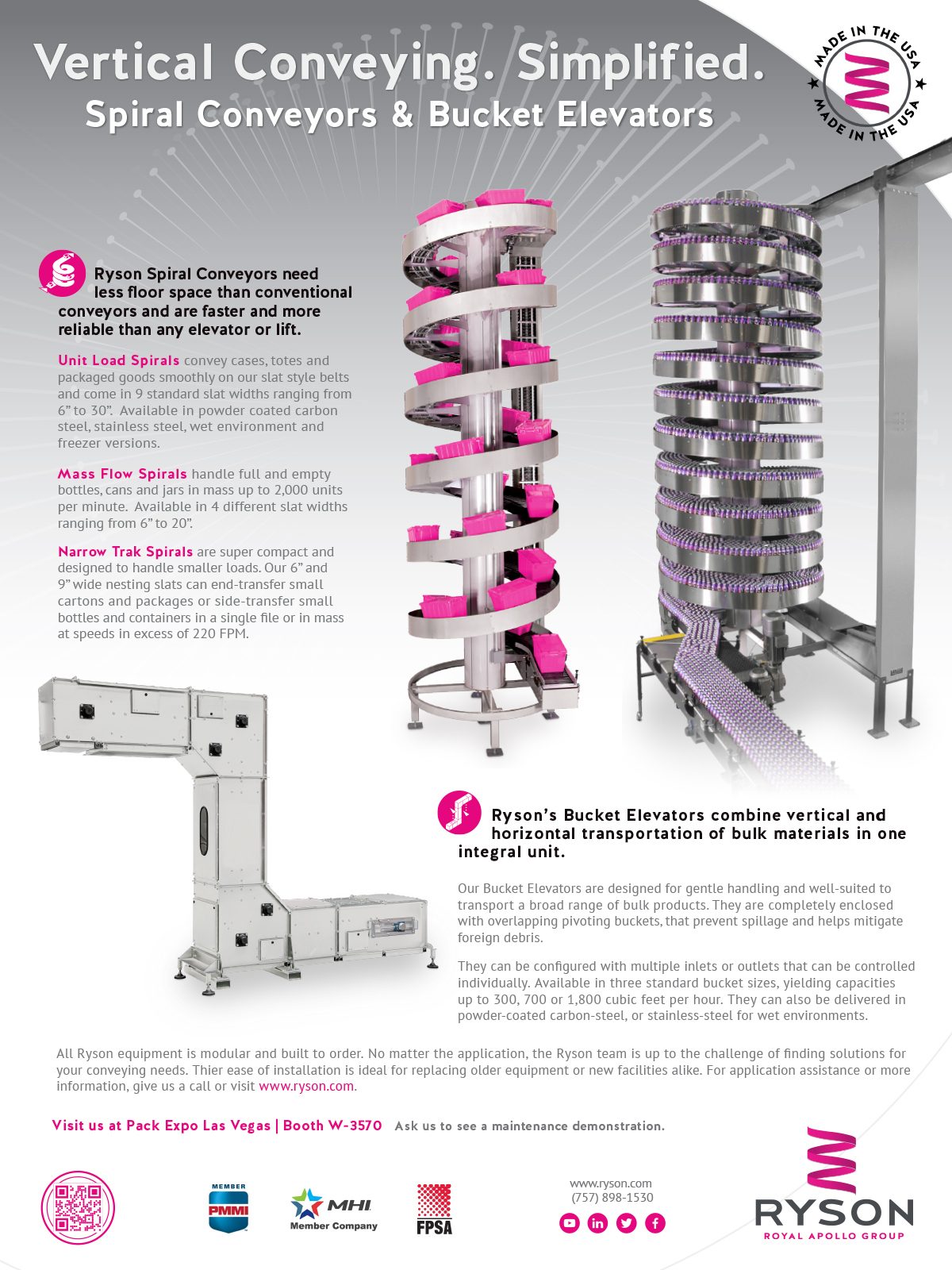 Vertical Conveying. Simplified.
Spiral Conveyors & Bucket Elevators

MADE IN THE USA ★ MADE IN THE USA ★

Ryson Spiral Conveyors need less floor space than conventional conveyors and are faster and more reliable than any elevator or lift.

Unit Load Spirals convey cases, totes and packaged goods smoothly on our slat style belts and come in 9 standard slat widths ranging from 6" to 30". Available in powder coated carbon steel, stainless steel, wet environment and freezer versions.

Mass Flow Spirals handle full and empty bottles, cans and jars in mass up to 2,000 units per minute. Available in 4 different slat widths ranging from 6" to 20".

Narrow Trak Spirals are super compact and designed to handle smaller loads. Our 6" and 9" wide nesting slats can end-transfer small cartons and packages or side-transfer small bottles and containers in a single file or in mass at speeds in excess of 220 FPM.

Ryson's Bucket Elevators combine vertical and horizontal transportation of bulk materials in one integral unit.

Our Bucket Elevators are designed for gentle handling and well-suited to transport a broad range of bulk products. They are completely enclosed with overlapping pivoting buckets, that prevent spillage and helps mitigate foreign debris.

They can be configured with multiple inlets or outlets that can be controlled individually. Available in three standard bucket sizes, yielding capacities up to 300, 700 or 1,800 cubic feet per hour. They can also be delivered in powder-coated carbon-steel, or stainless-steel for wet environments.

All Ryson equipment is modular and built to order. No matter the application, the Ryson team is up to the challenge of finding solutions for your conveying needs. Thier ease of installation is ideal for replacing older equipment or new facilities alike. For application assistance or more information, give us a call or visit www.ryson.com.

Visit us at Pack Expo Las Vegas | Booth W-3570 Ask us to see a maintenance demonstration.

MEMBER PMMI
MHI Member Company
FPSA

www.ryson.com
(757) 898-1530

RYSON
ROYAL APOLLO GROUP