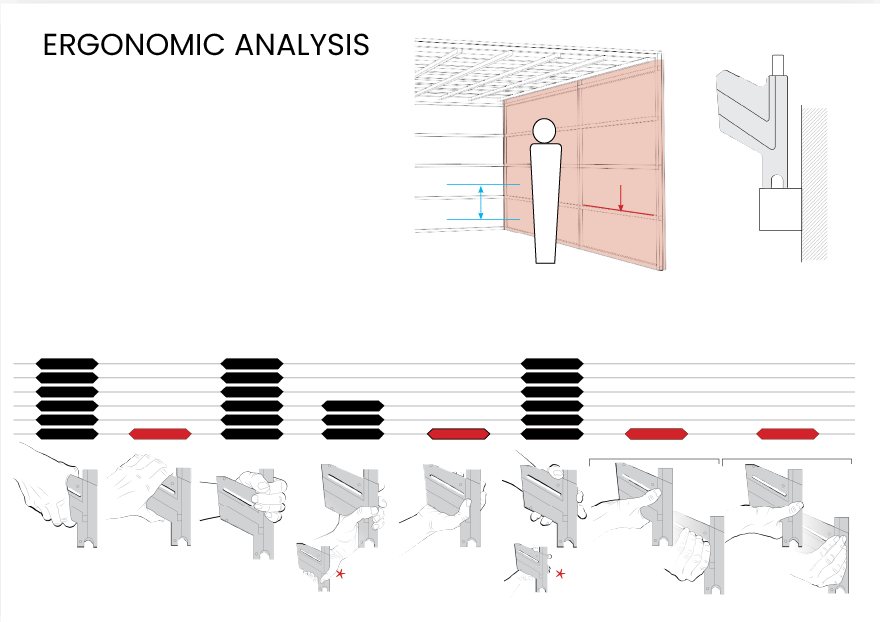 ERGONOMIC ANALYSIS