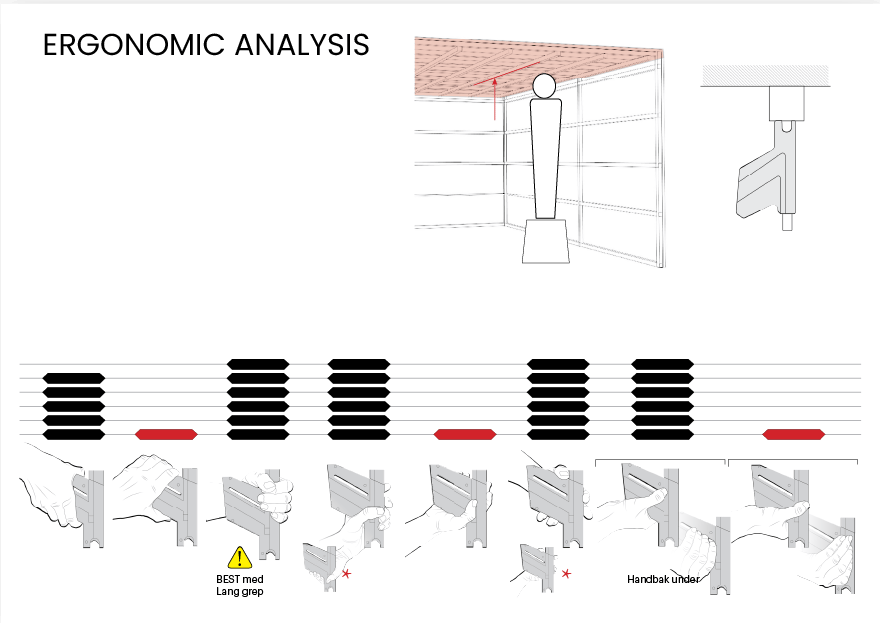 ERGONOMIC ANALYSIS

BEST med Lang grep

Handbak under