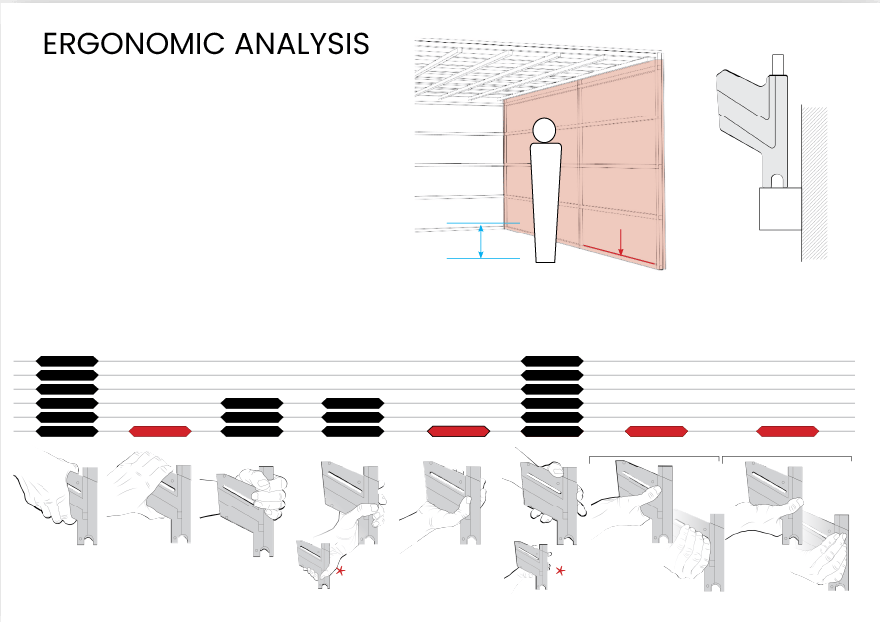 ERGONOMIC ANALYSIS