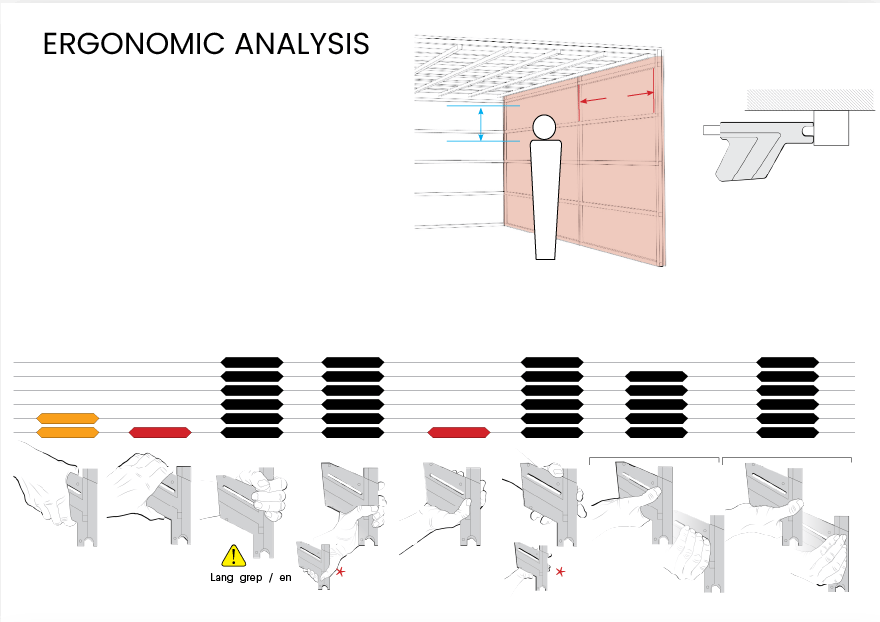 ERGONOMIC ANALYSIS

Lang grep / en