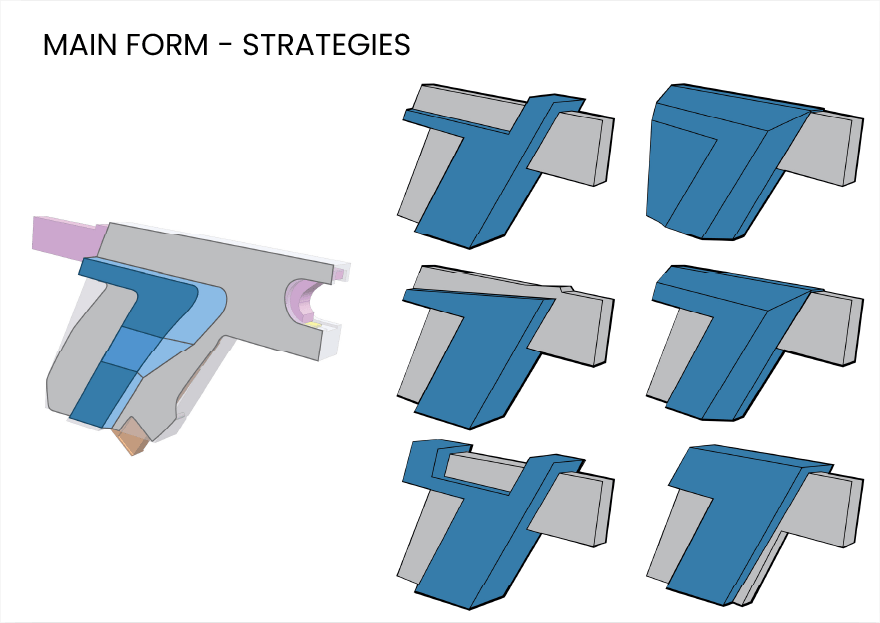 MAIN FORM - STRATEGIES