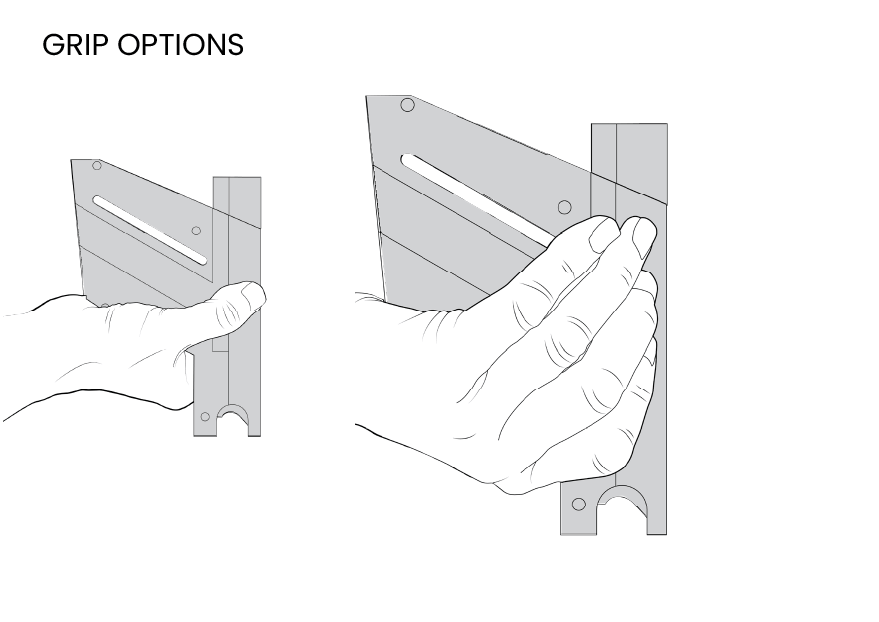 GRIP OPTIONS