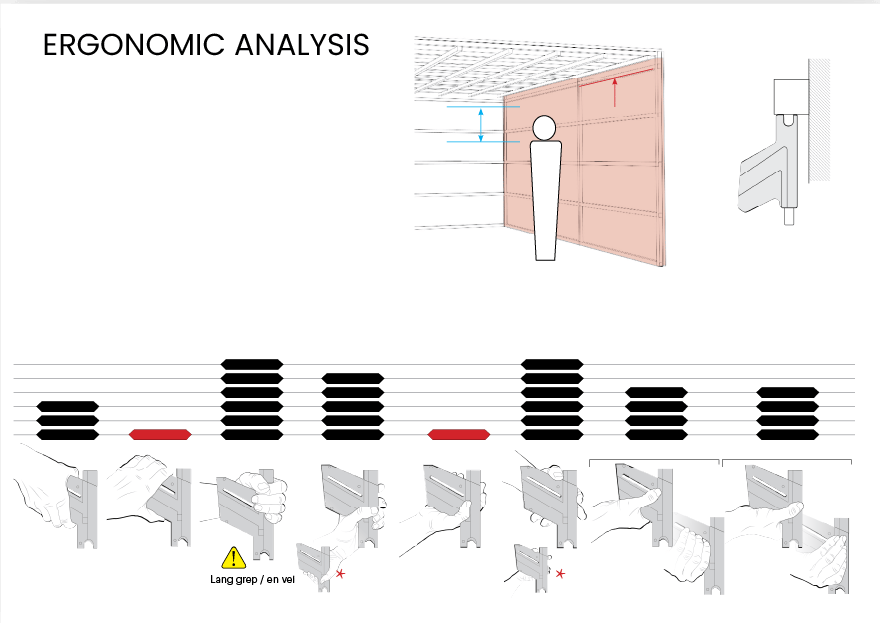 ERGONOMIC ANALYSIS

Lang grep / en vei