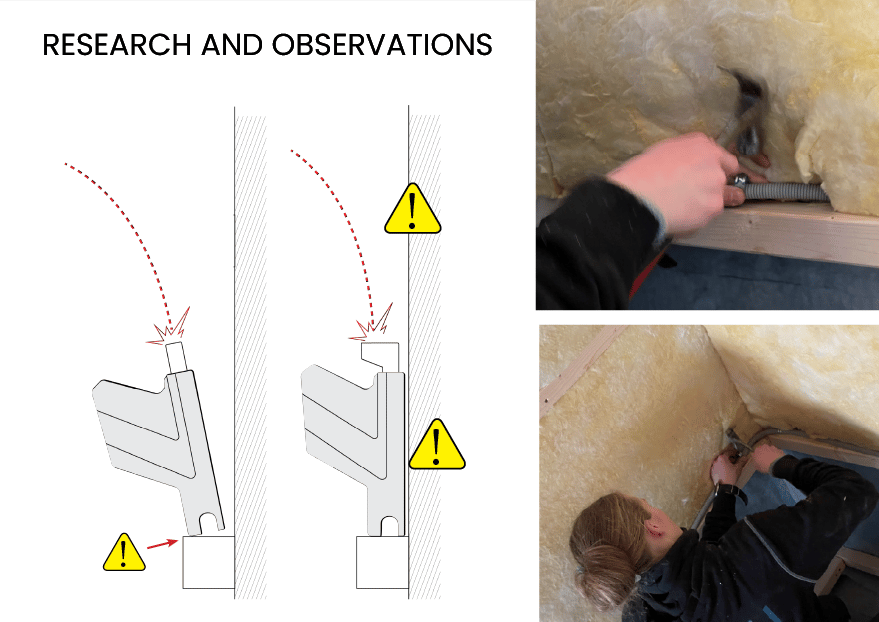 RESEARCH AND OBSERVATIONS

!

!

!