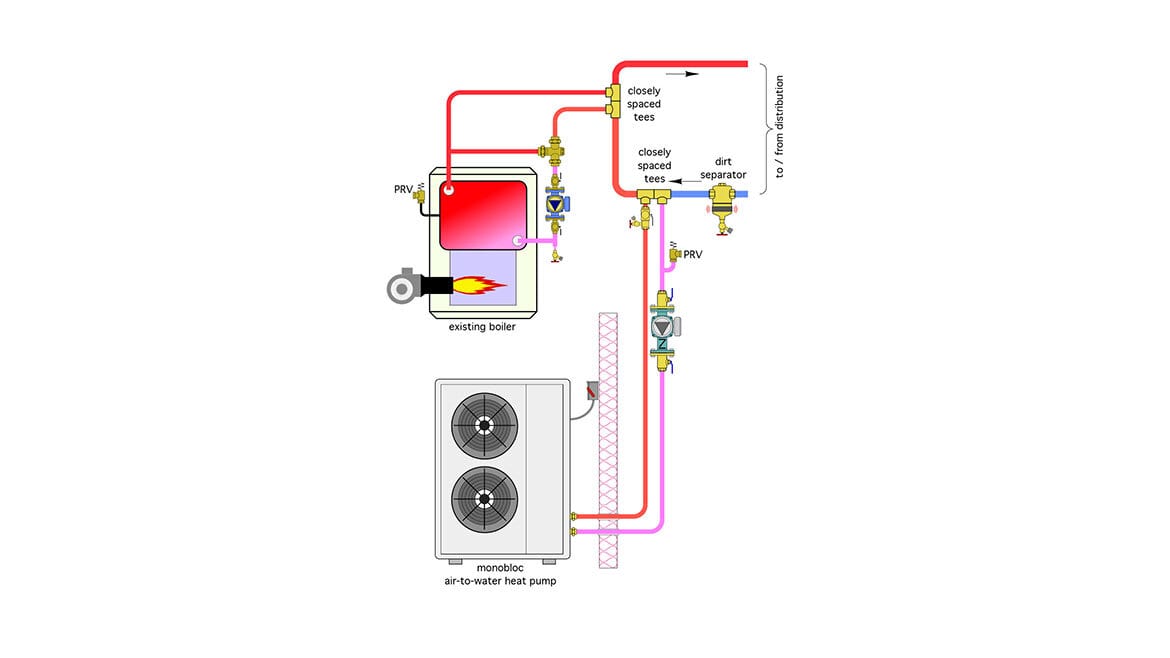 closely spaced tees

to / from distribution

closely spaced tees

dirt separator

PRV

PRV

existing boiler

monobloc air-to-water heat pump