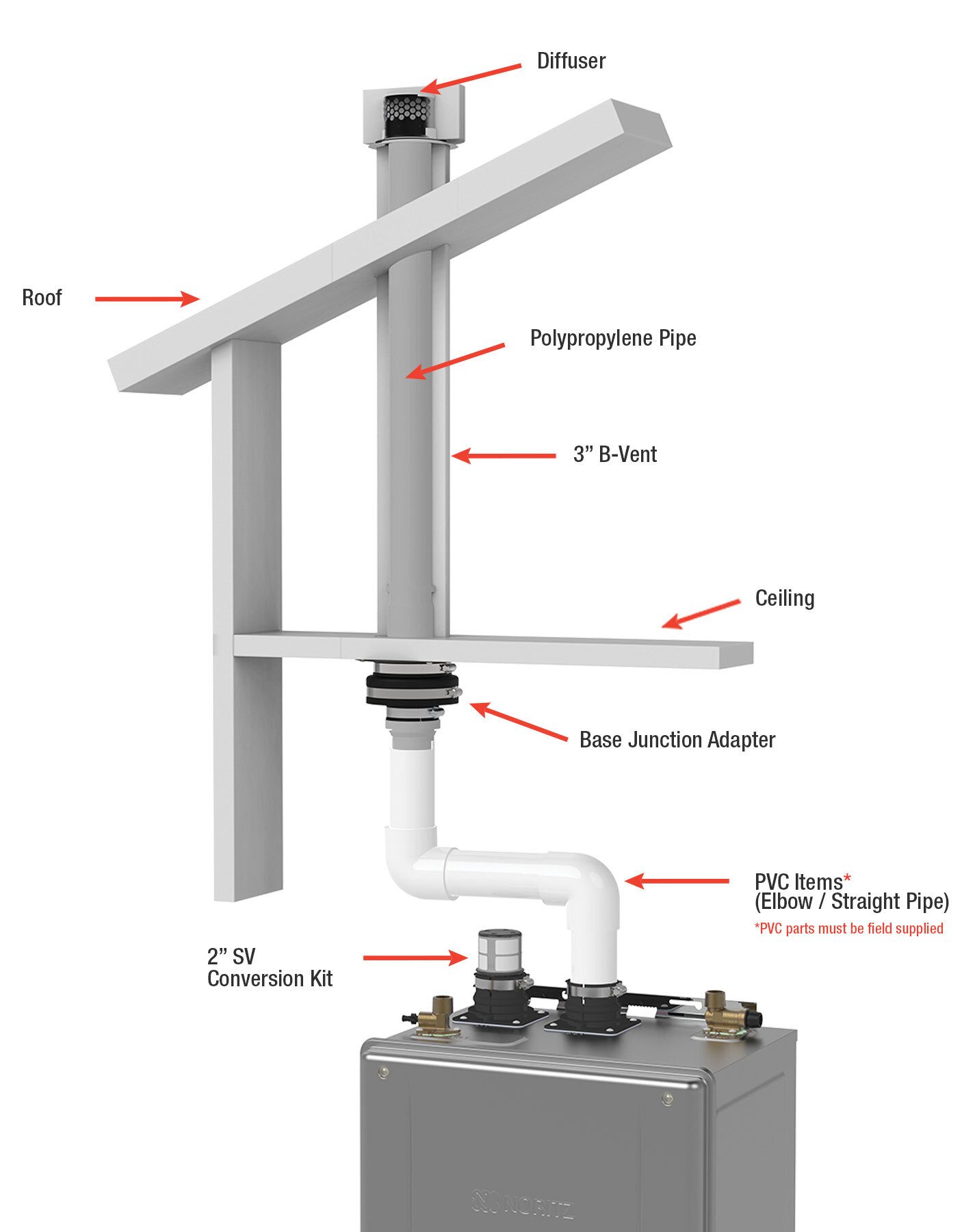 Diffuser

Roof

Polypropylene Pipe

3” B-Vent

Ceiling

Base Junction Adapter

PVC Items*
(Elbow / Straight Pipe)
*PVC parts must be field supplied

2” SV
Conversion Kit

NORITZ