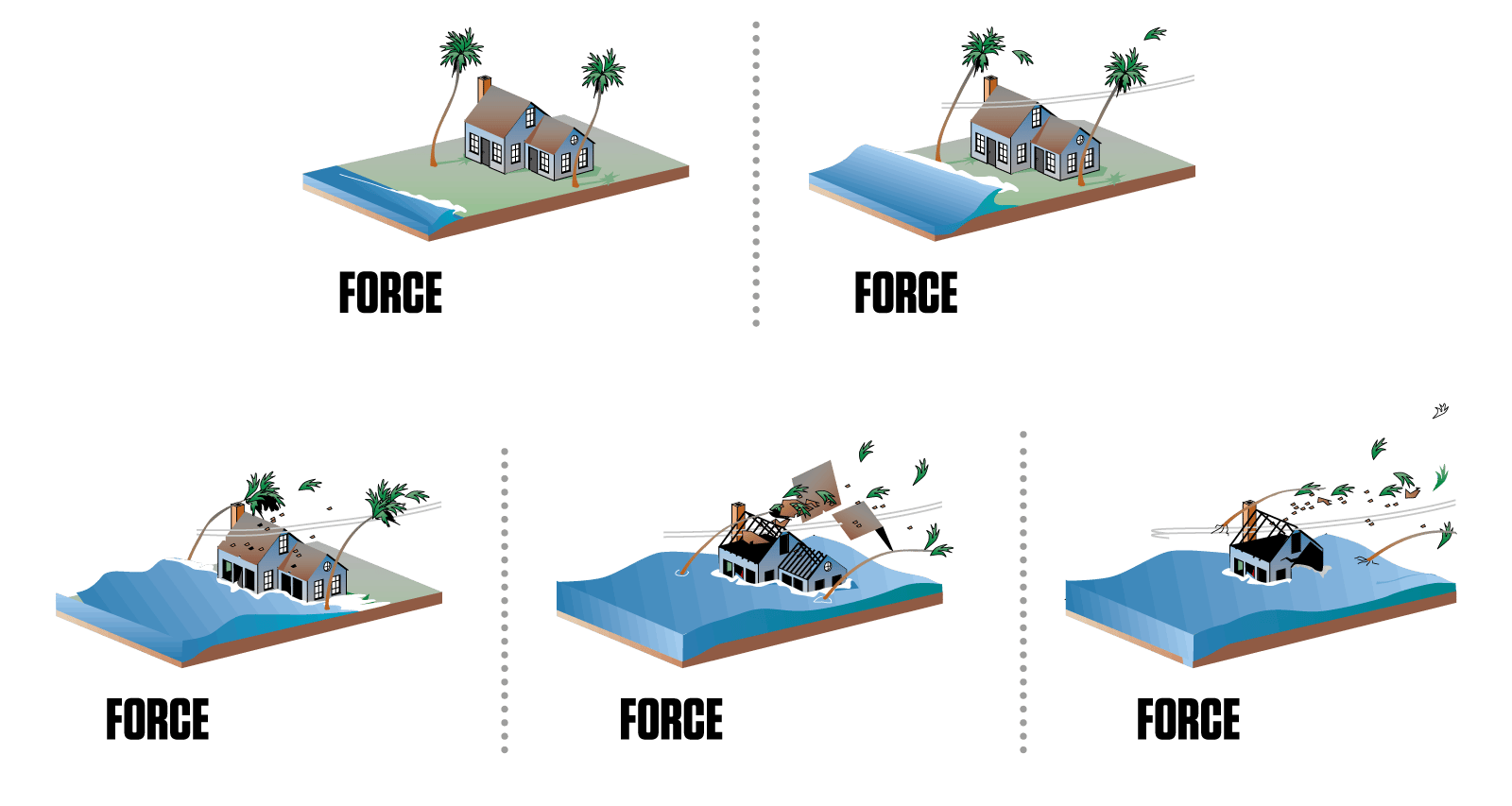 FORCE

FORCE

FORCE

FORCE

FORCE