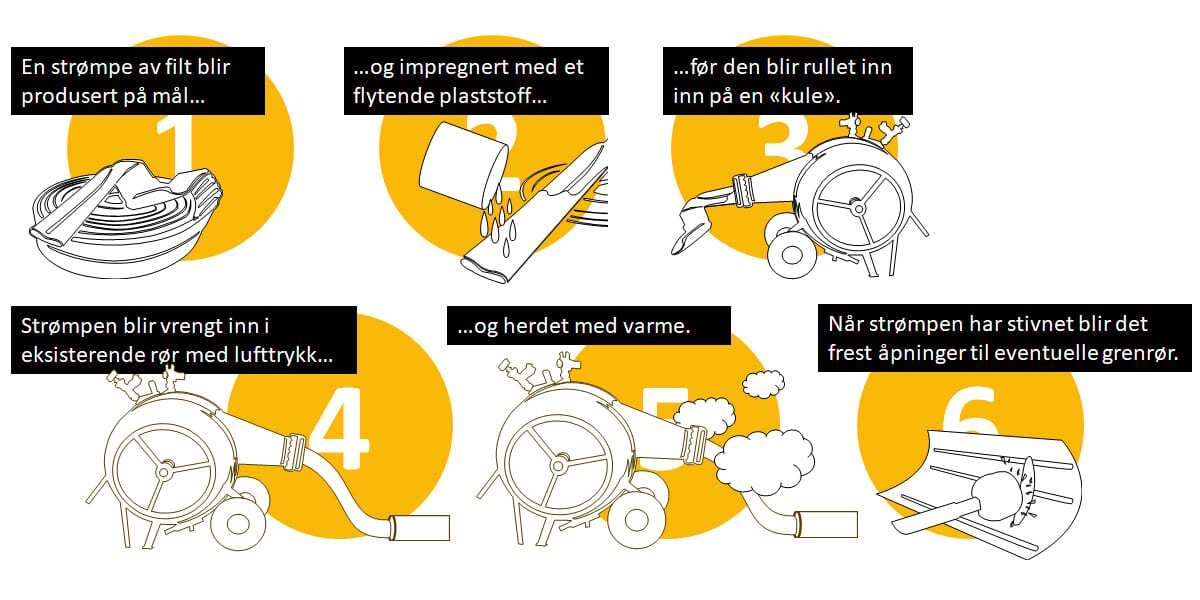 En strømpe av filt blir produsert på mål...

1

...og impregnert med et flytende plaststoff...

2

...før den blir rullet inn inn på en «kule».

3

Strømpen blir vrengt inn i eksisterende rør med lufttrykk...

4

...og herdet med varme.

5

Når strømpen har stivnet blir det frest åpninger til eventuelle grenrør.

6