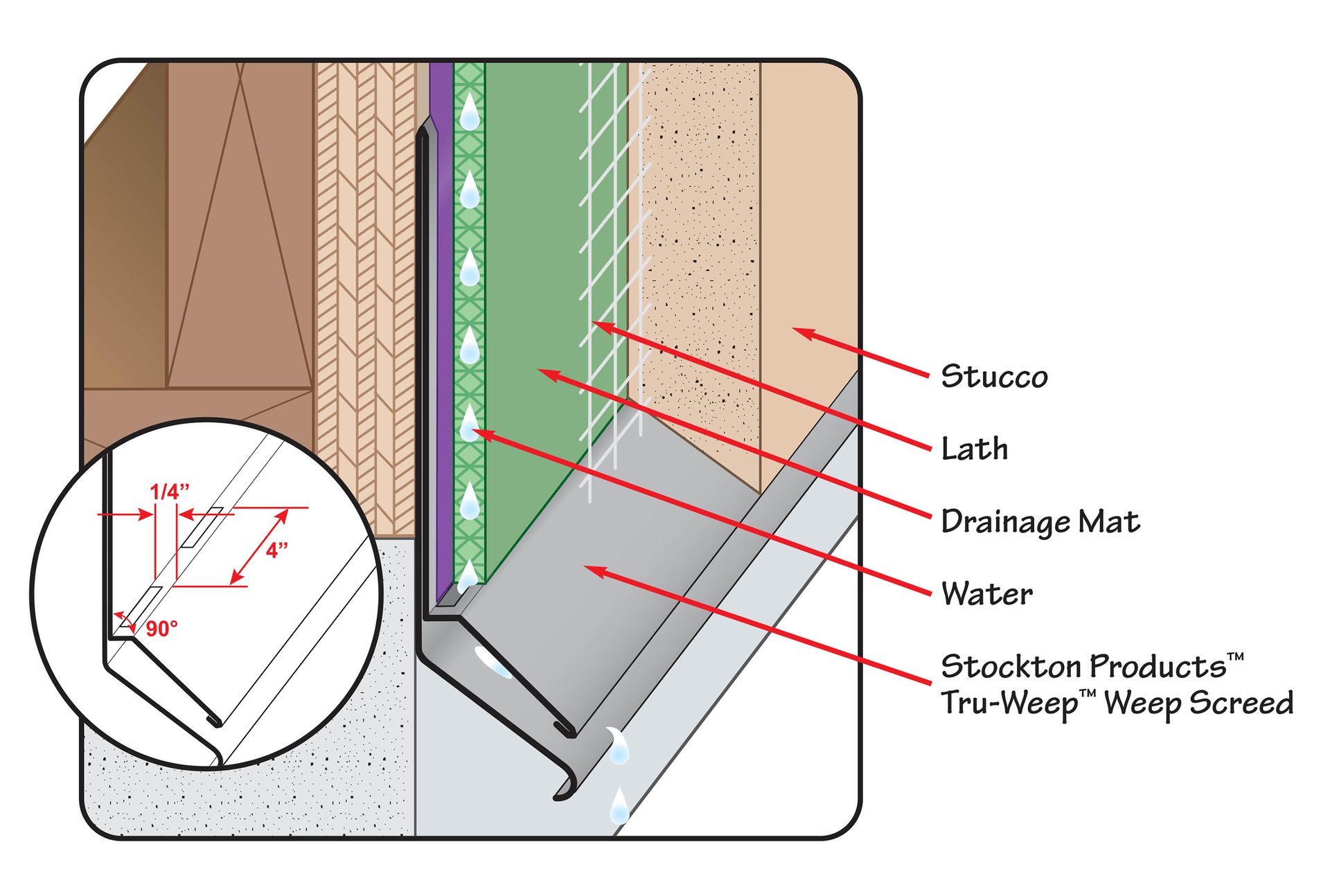 1/4"

4"

90°

Stucco

Lath

Drainage Mat

Water

Stockton Products™ Tru-Weep™ Weep Screed