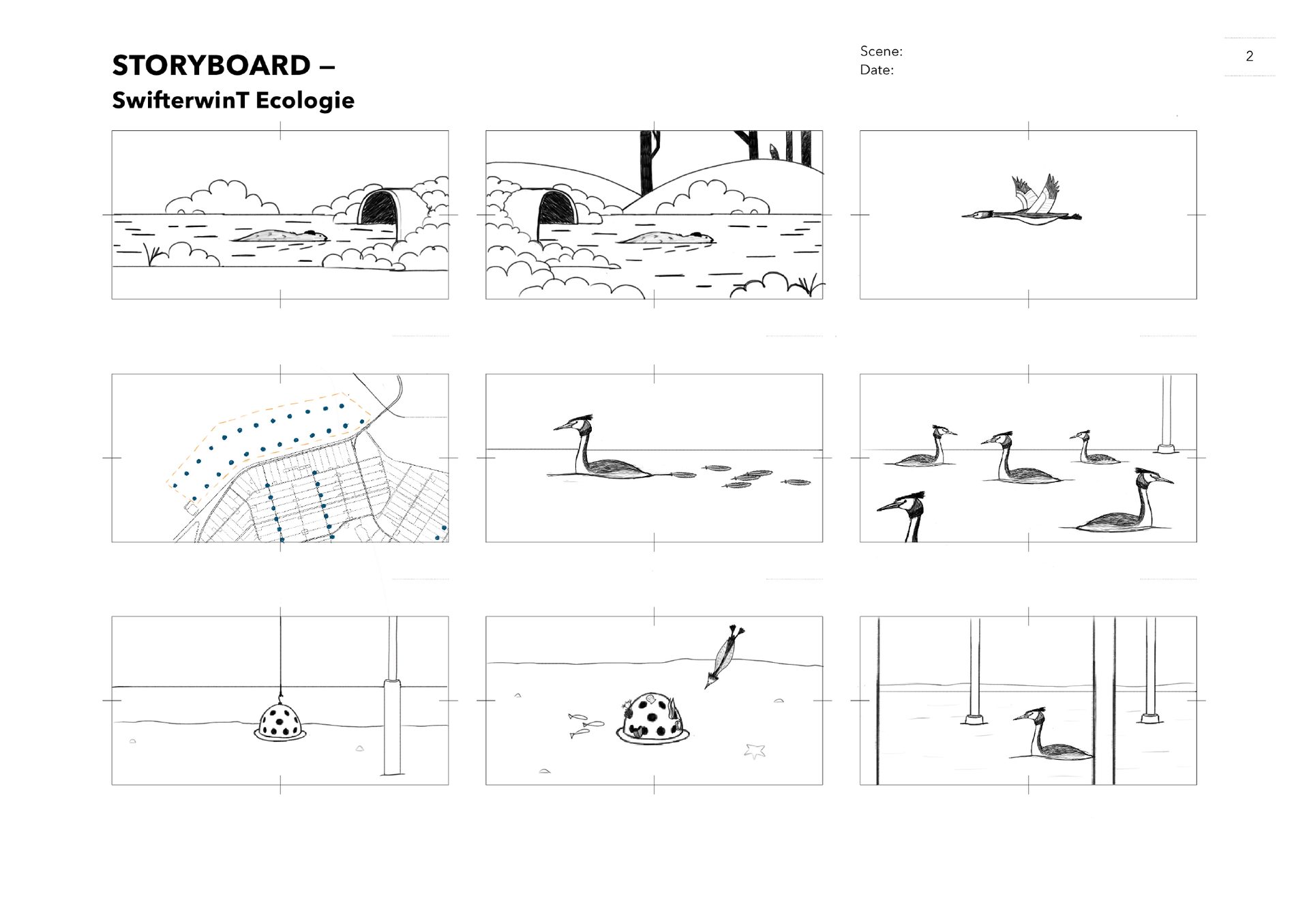 STORYBOARD –
SwifterwinT Ecologie

Scene:
Date:

2