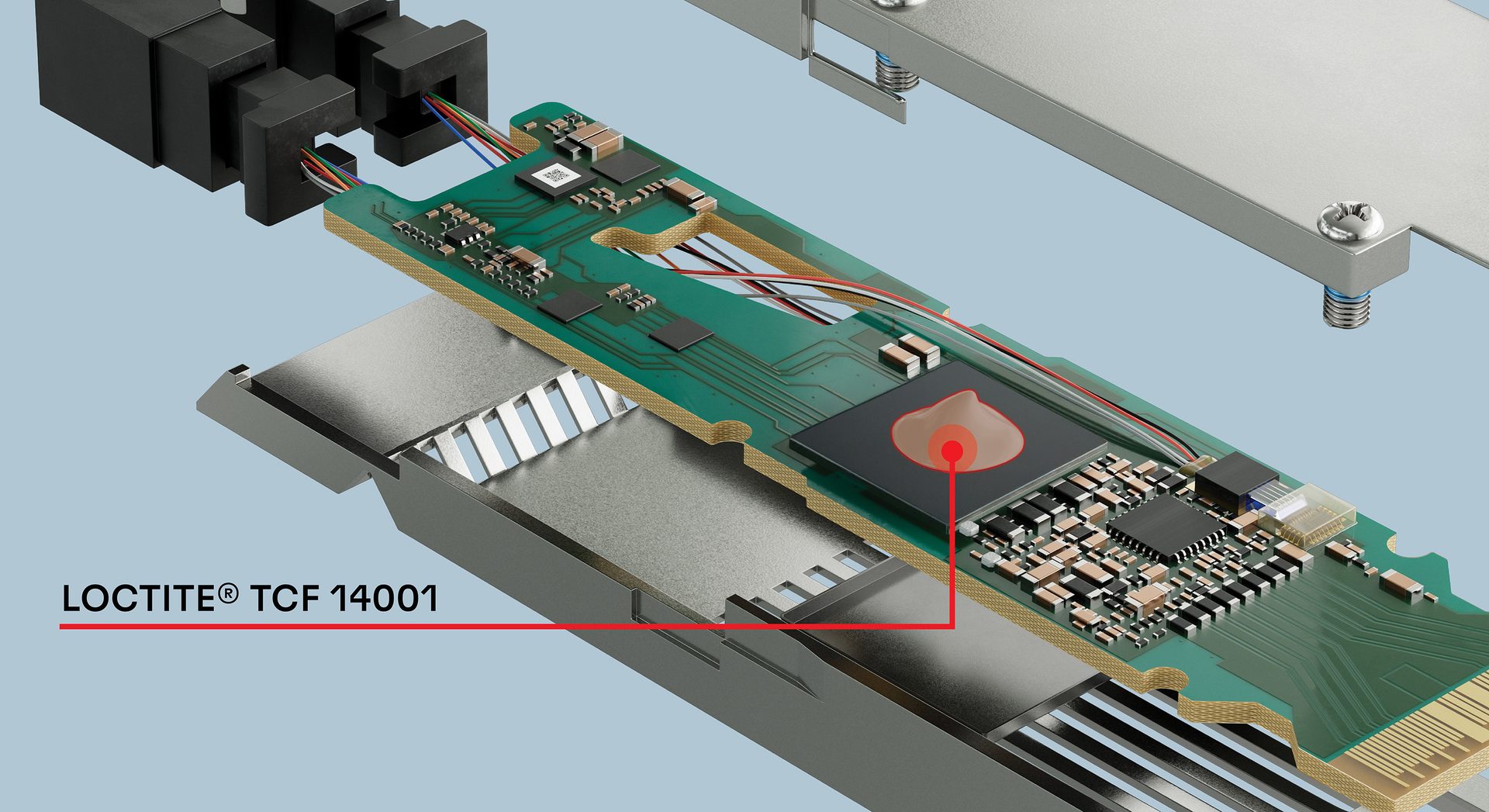 LOCTITE® TCF 14001