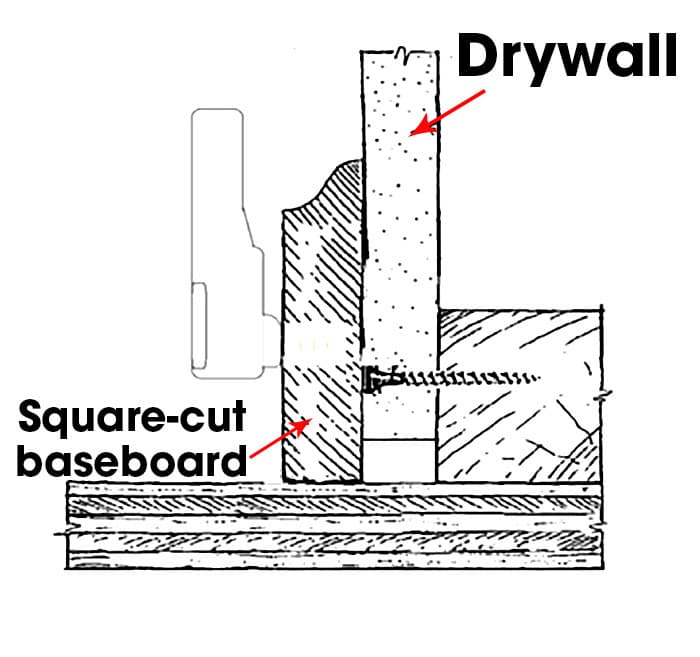 Drywall

Square-cut baseboard